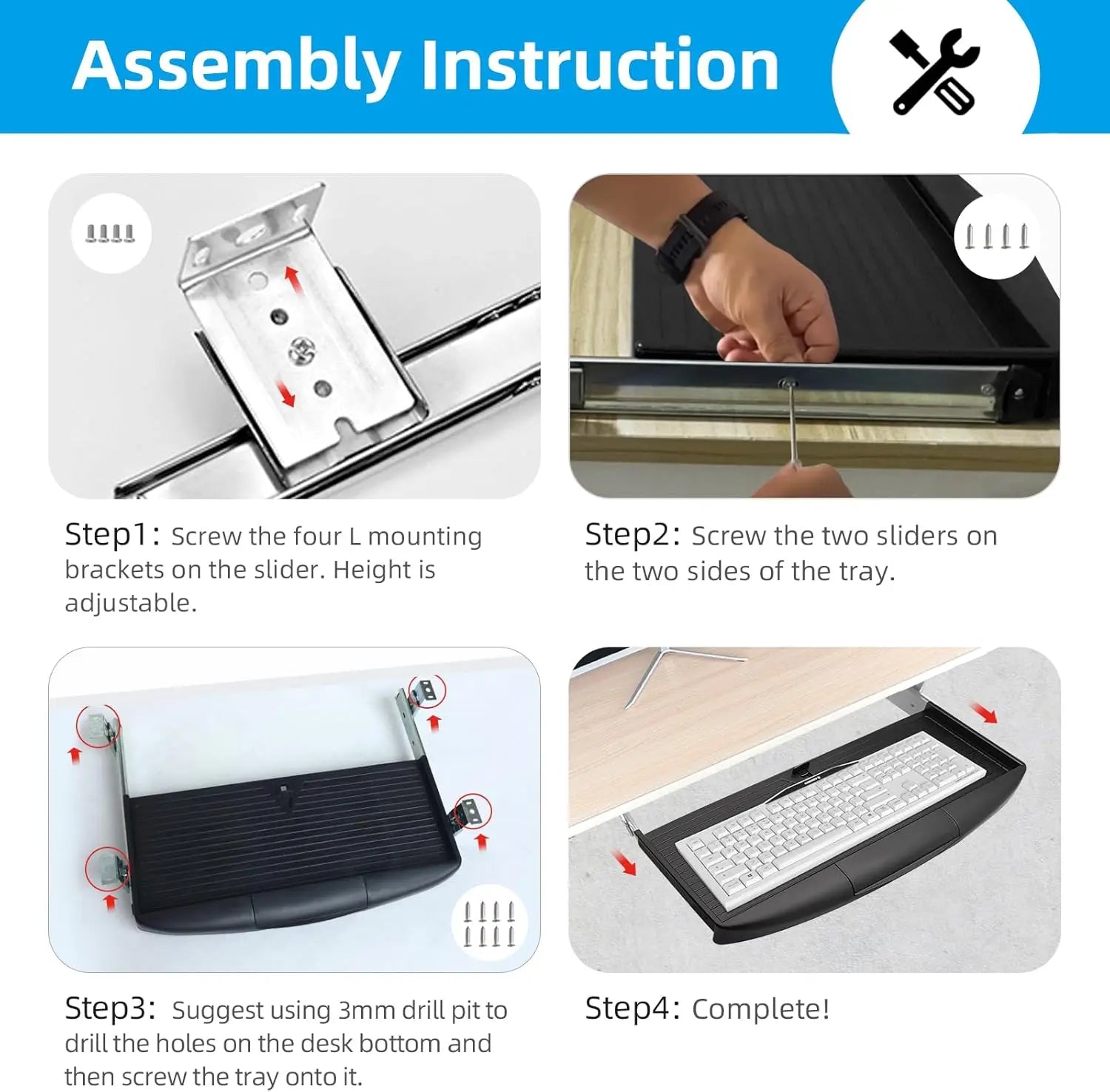 Assembly Instruction

Step1: Screw the four L mounting brackets on the slider. Height is adjustable.

Step2: Screw the two sliders on the two sides of the tray.

Step3: Suggest using 3mm drill pit to drill the holes on the desk bottom and then screw the tray onto it.

Step4: Complete!