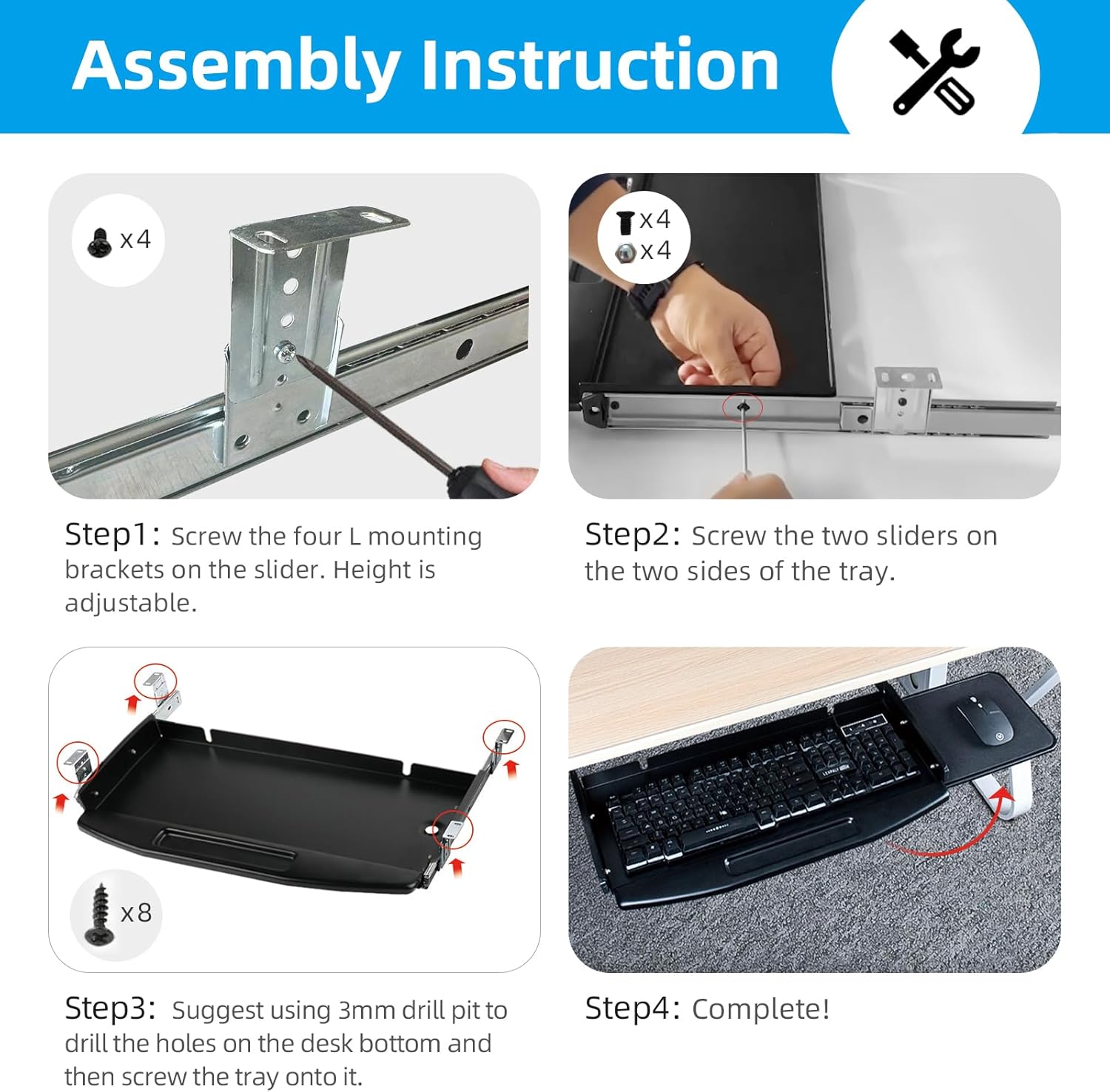 Assembly Instruction

x4

Step1: Screw the four L mounting brackets on the slider. Height is adjustable.

x4
x4

Step2: Screw the two sliders on the two sides of the tray.

x8

Step3: Suggest using 3mm drill pit to drill the holes on the desk bottom and then screw the tray onto it.

Step4: Complete!