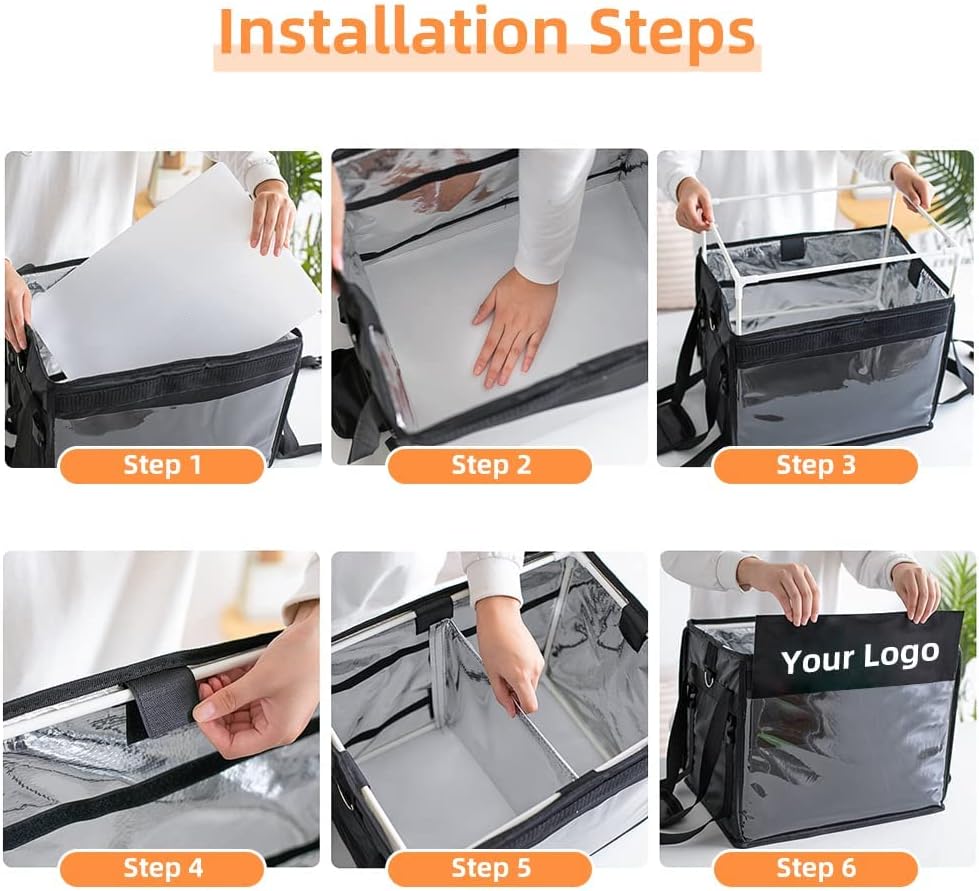 Installation Steps

Step 1

Step 2

Step 3

Step 4

Step 5

Your Logo

Step 6